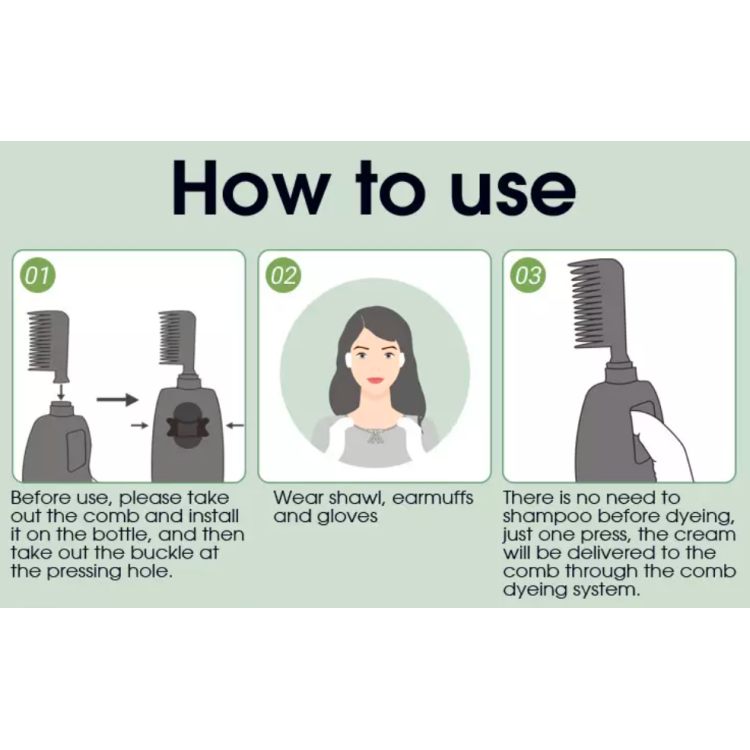 How to use

01

Before use, please take out the comb and install it on the bottle, and then take out the buckle at the pressing hole.

02

Wear shawl, earmuffs and gloves

03

There is no need to shampoo before dyeing, just one press, the cream will be delivered to the comb through the comb dyeing system.